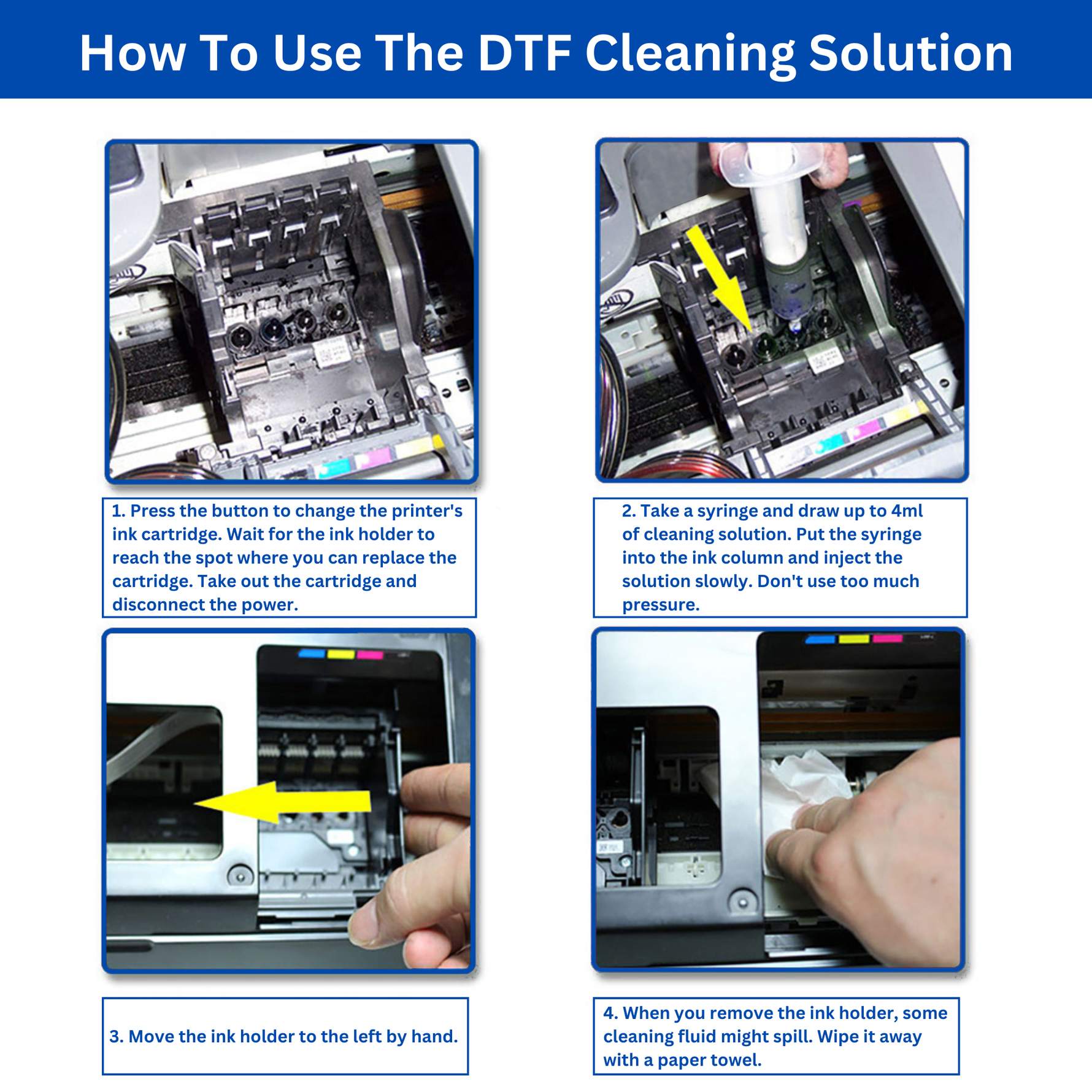 How To Use The DTF Cleaning Solution

1. Press the button to change the printer's ink cartridge. Wait for the ink holder to reach the spot where you can replace the cartridge. Take out the cartridge and disconnect the power.

2. Take a syringe and draw up to 4ml of cleaning solution. Put the syringe into the ink column and inject the solution slowly. Don't use too much pressure.

3. Move the ink holder to the left by hand.

4. When you remove the ink holder, some cleaning fluid might spill. Wipe it away with a paper towel.